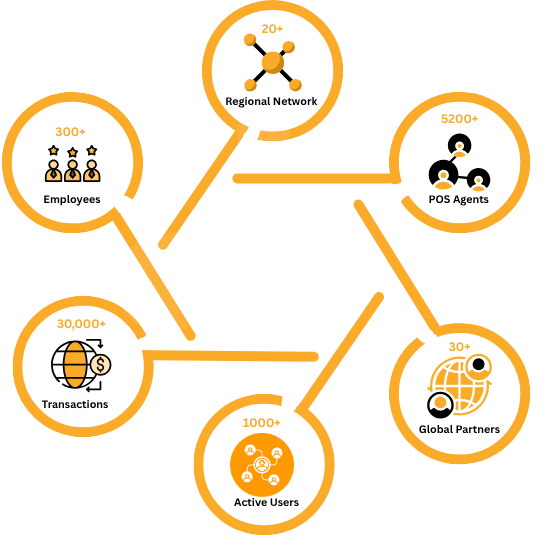 20+
Regional Network

300+
Employees

5200+
POS Agents

30,000+
Transactions

30+
Global Partners

1000+
Active Users